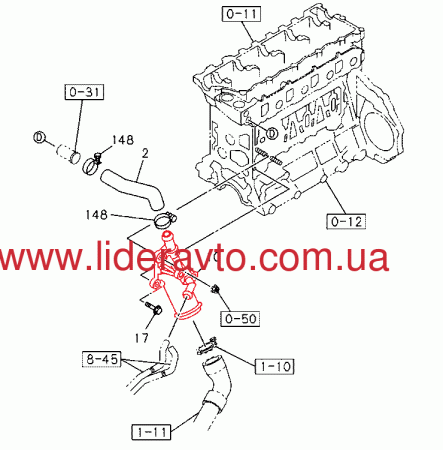 0-11

0-31

D

148

2

D

148

0-12

www.lideravto.com.ua

0-50

17

8-45

1-10

1-11